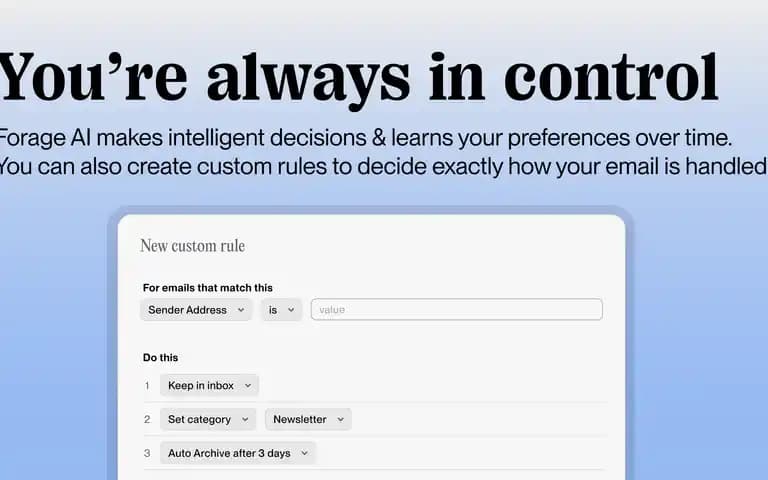 You're always in control

Forage AI makes intelligent decisions & learns your preferences over time. You can also create custom rules to decide exactly how your email is handled

New custom rule

For emails that match this

Sender Address is value

Do this

1 Keep in inbox

2 Set category Newsletter

3 Auto Archive after 3 days