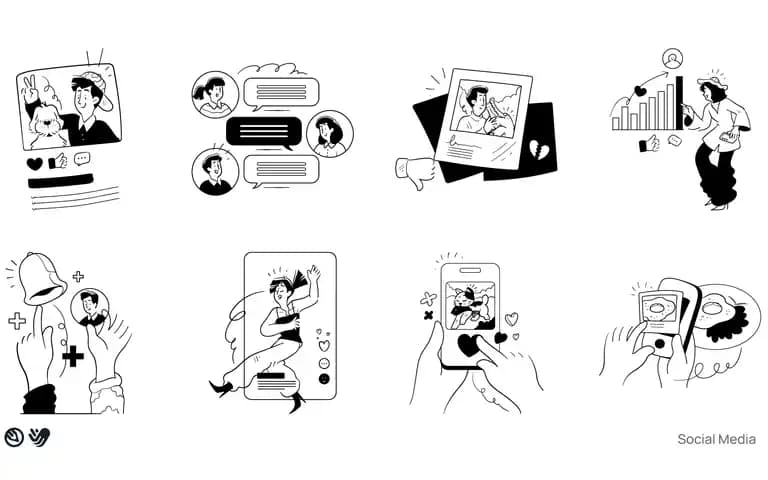 Social Media