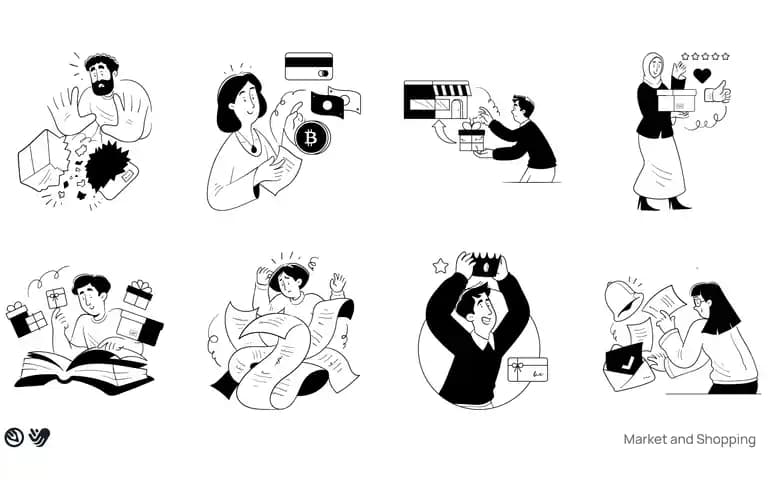 Market and Shopping